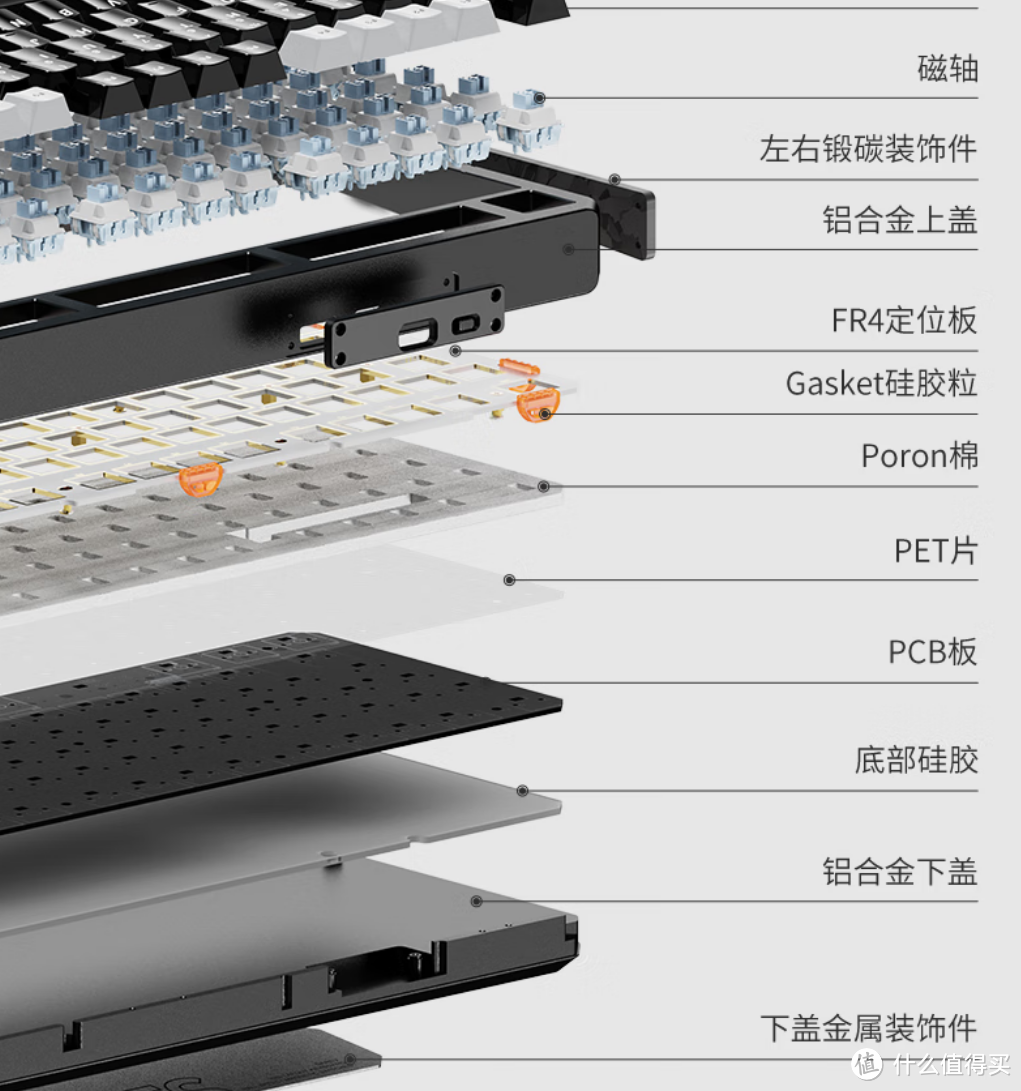 磁轴

左右锻碳装饰件

铝合金上盖

FR4定位板

Gasket硅胶粒

Poron棉

PET片

PCB板

底部硅胶

铝合金下盖

下盖金属装饰件

值 什么值得买